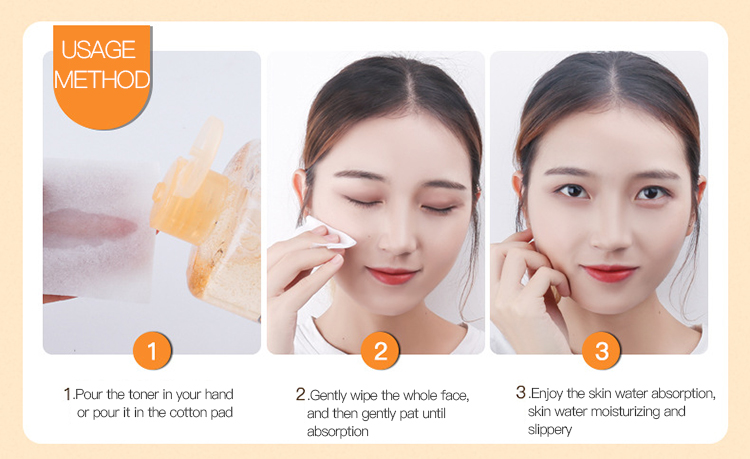 USAGE METHOD

1

2

3

1.Pour the toner in your hand or pour it in the cotton pad

2.Gently wipe the whole face, and then gently pat until absorption

3.Enjoy the skin water absorption, skin water moisturizing and slippery