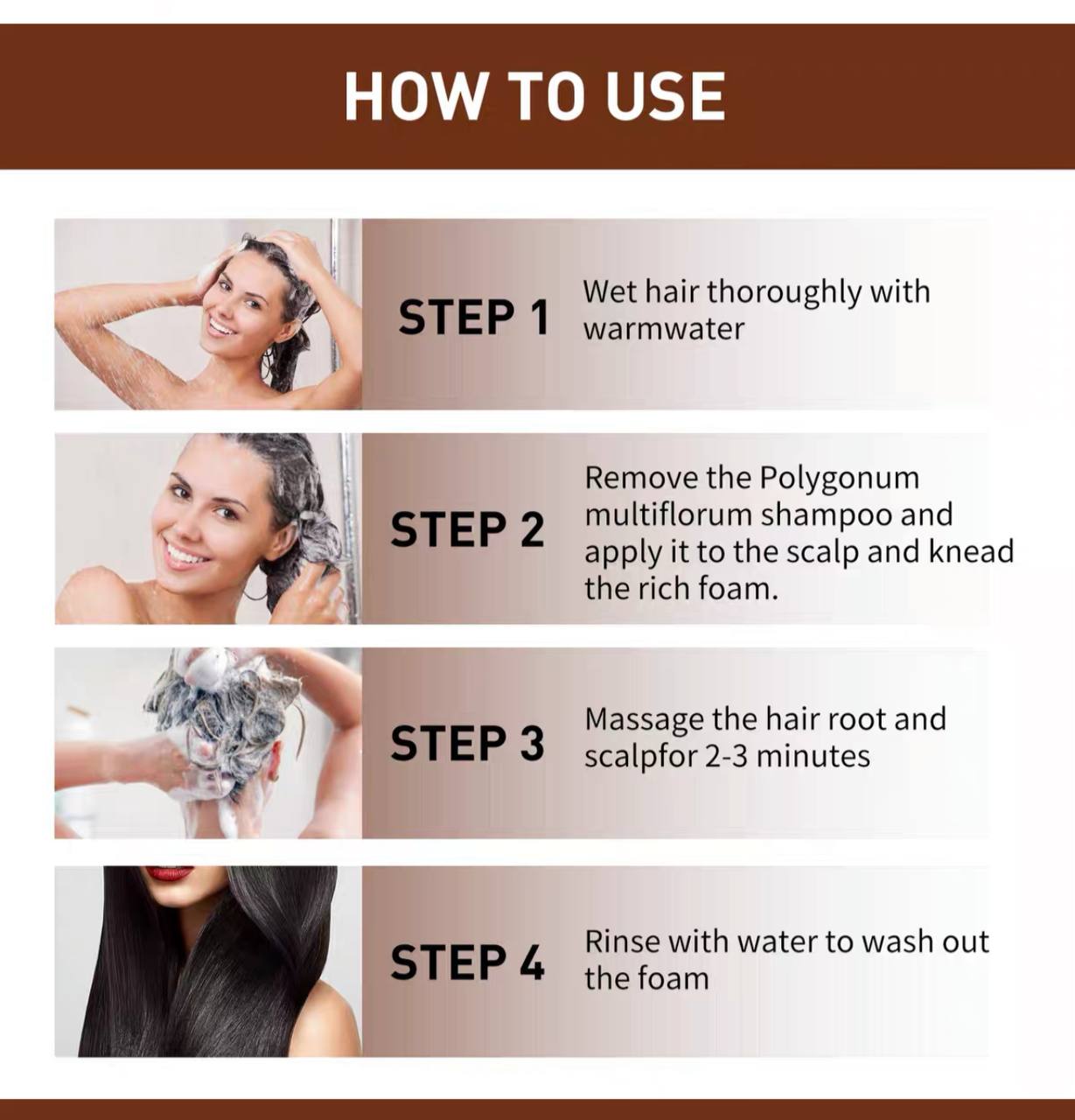 HOW TO USE

STEP 1
Wet hair thoroughly with warmwater

STEP 2
Remove the Polygonum multiflorum shampoo and apply it to the scalp and knead the rich foam.

STEP 3
Massage the hair root and scalpfor 2-3 minutes

STEP 4
Rinse with water to wash out the foam